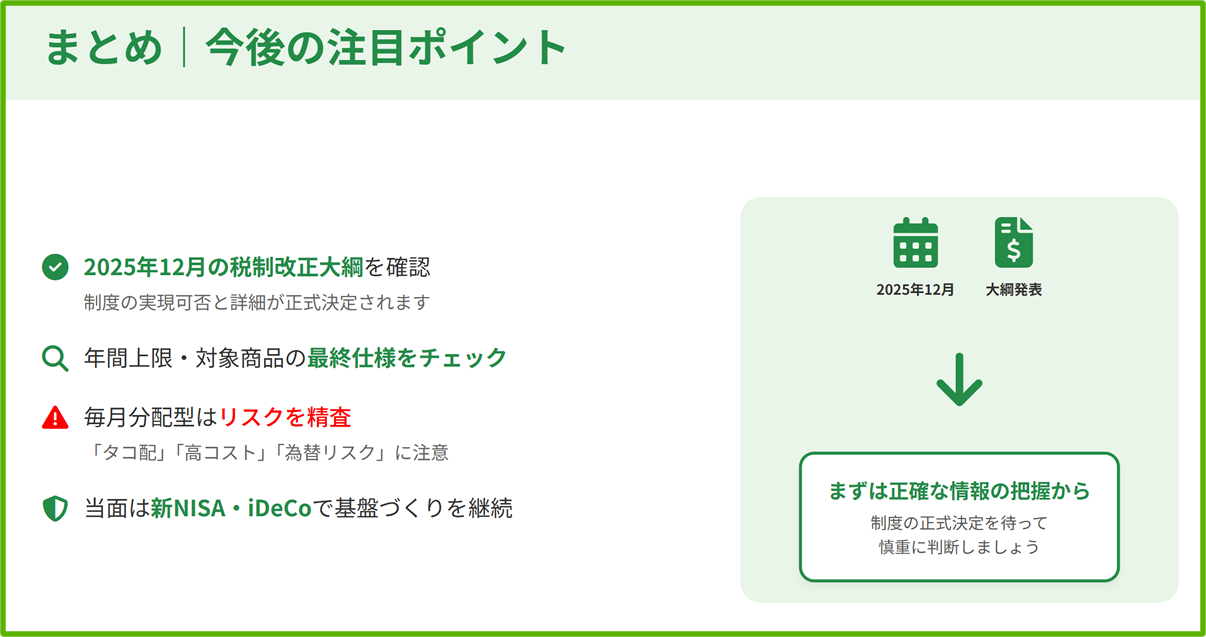 まとめ｜今後の注目ポイント

2025年12月の税制改正大綱を確認
制度の実現可否と詳細が正式決定されます

年間上限・対象商品の最終仕様をチェック

毎月分配型はリスクを精査
「タコ配」「高コスト」「為替リスク」に注意

当面は新NISA・iDeCoで基盤づくりを継続

2025年12月 大綱発表

まずは正確な情報の把握から
制度の正式決定を待って
慎重に判断しましょう