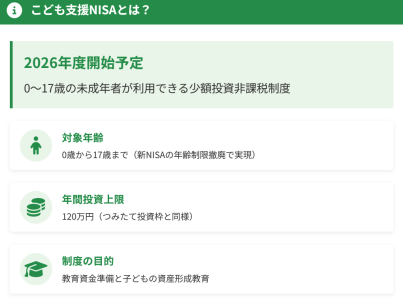 こども支援NISAとは？

2026年度開始予定

0〜17歳の未成年者が利用できる少額投資非課税制度

対象年齢

0歳から17歳まで（新NISAの年齢制限撤廃で実現）

年間投資上限

120万円（つみたて投資枠と同様）

制度の目的

教育資金準備と子どもの資産形成教育