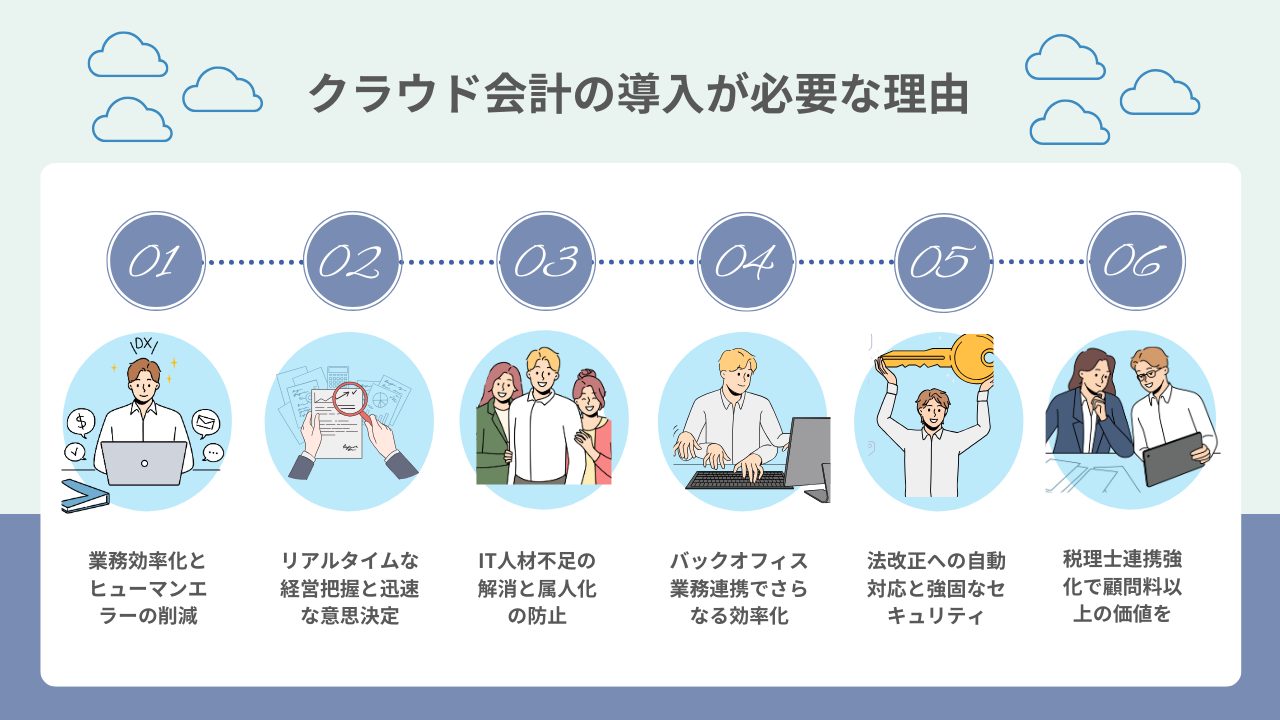 クラウド会計の導入が必要な理由

01

02

03

04

05

06

DX

業務効率化とヒューマンエラーの削減

リアルタイムな経営把握と迅速な意思決定

IT人材不足の解消と属人化の防止

バックオフィス業務連携でさらなる効率化

法改正への自動対応と強固なセキュリティ

税理士連携強化で顧問料以上の価値を